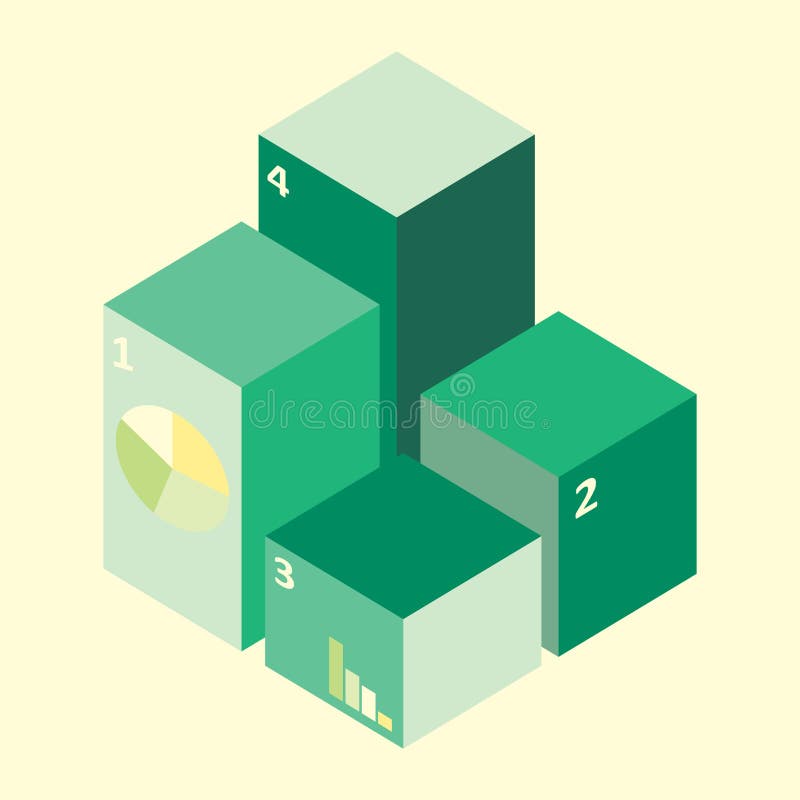 4
1
dreamstime
2
3