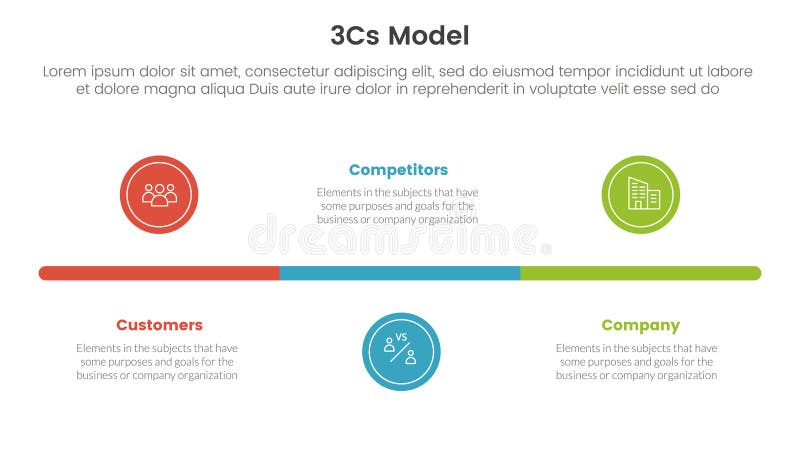 3Cs Model

Lorem ipsum dolor sit amet, consectetur adipiscing elit, sed do eiusmod tempor incididunt ut labore et dolore magna aliqua Duis aute irure dolor in reprehenderit in voluptate velit esse sed do

Competitors

Elements in the subjects that have some purposes and goals for the business or company organization

dreamstime

Customers

Elements in the subjects that have some purposes and goals for the business or company organization

VS

Company

Elements in the subjects that have some purposes and goals for the business or company organization