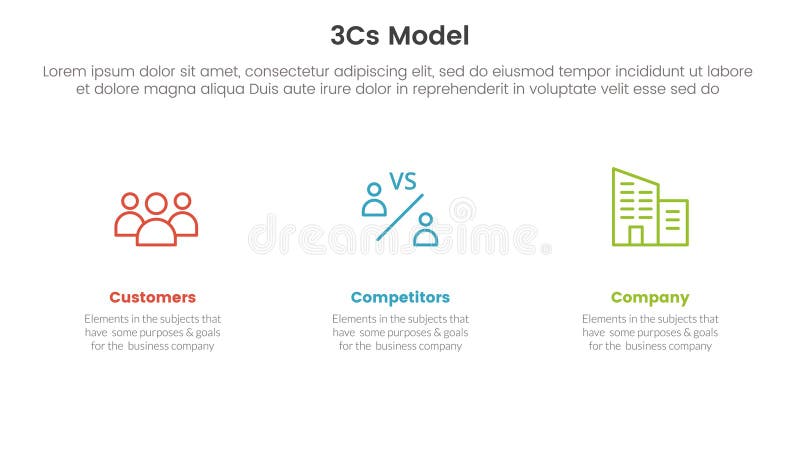 3Cs Model

Lorem ipsum dolor sit amet, consectetur adipiscing elit, sed do eiusmod tempor incididunt ut labore et dolore magna aliqua Duis aute irure dolor in reprehenderit in voluptate velit esse sed do

VS

dreamstime

Customers

Elements in the subjects that have some purposes & goals for the business company

Competitors

Elements in the subjects that have some purposes & goals for the business company

Company

Elements in the subjects that have some purposes & goals for the business company