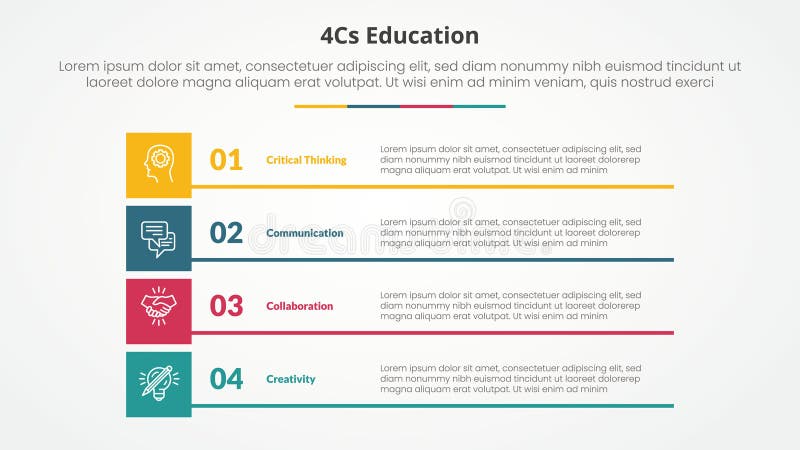 4Cs Education

Lorem ipsum dolor sit amet, consectetuer adipiscing elit, sed diam nonummy nibh euismod tincidunt ut laoreet dolore magna aliquam erat volutpat. Ut wisi enim ad minim veniam, quis nostrud exerci

01 Critical Thinking
Lorem ipsum dolor sit amet, consectetuer adipiscing elit, sed diam nonummy nibh euismod tincidunt ut laoreet dolorerep magna aliquam erat volutpat. Ut wisi enim ad minim

02 Communication
Lorem ipsum dolor sit amet, consectetuer adipiscing elit, sed diam nonummy nibh euismod tincidunt ut laoreet dolorerep magna aliquam erat volutpat. Ut wisi enim ad minim

03 Collaboration
Lorem ipsum dolor sit amet, consectetuer adipiscing elit, sed diam nonummy nibh euismod tincidunt ut laoreet dolorerep magna aliquam erat volutpat. Ut wisi enim ad minim

04 Creativity
Lorem ipsum dolor sit amet, consectetuer adipiscing elit, sed diam nonummy nibh euismod tincidunt ut laoreet dolorerep magna aliquam erat volutpat. Ut wisi enim ad minim

dreamstime