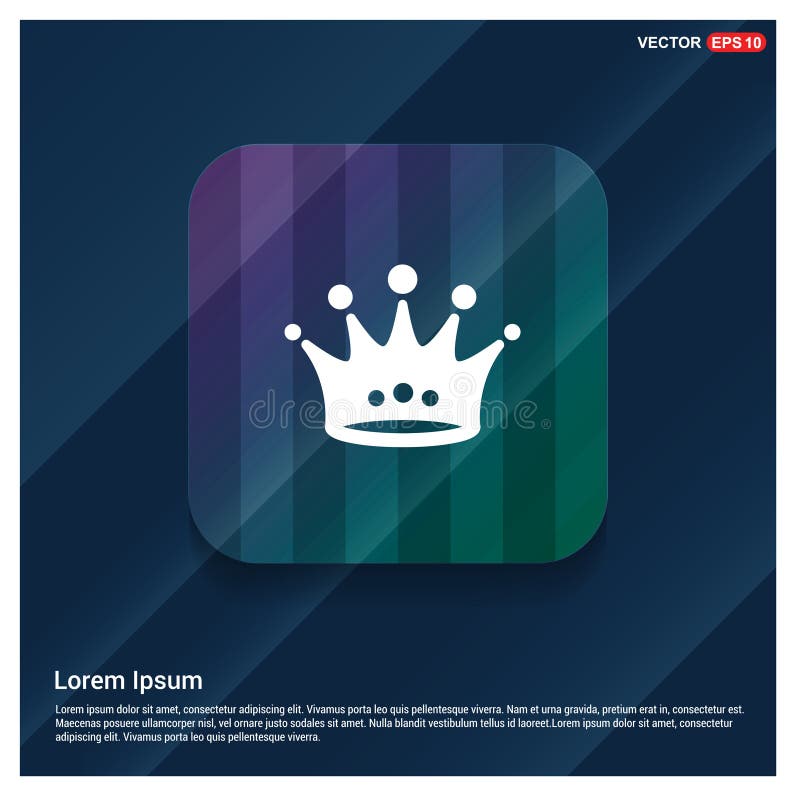 VECTOR EPS 10

dreamstime

Lorem Ipsum

Lorem ipsum dolor sit amet, consectetur adipiscing elit. Vivamus porta leo quis pellentesque viverra. Nam et urna gravida, pretium erat in, consectetur est. Maecenas posuere ullamcorper nisl, vel ornare justo sodales sit amet. Nulla blandit vestibulum tellus id laoreet.Lorem ipsum dolor sit amet, consectetur adipiscing elit. Vivamus porta leo quis pellentesque viverra.