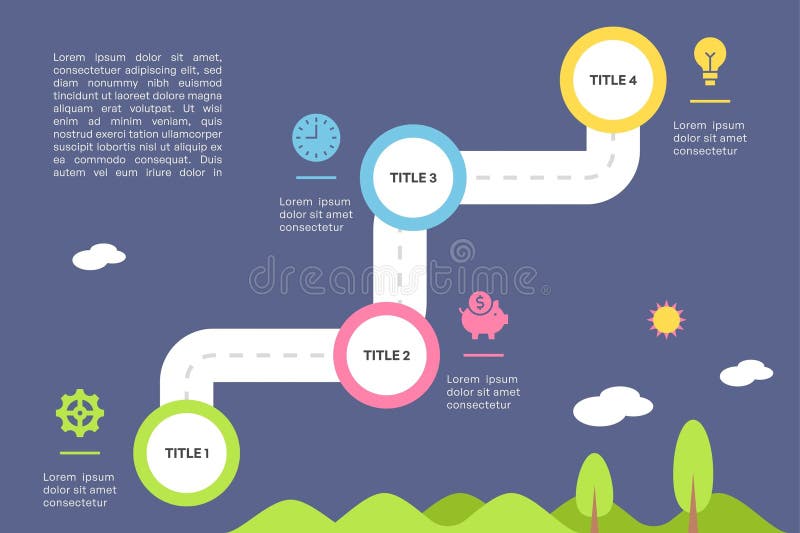 Lorem ipsum dolor sit amet, consectetuer adipiscing elit, sed diam nonummy nibh euismod tincidunt ut laoreet dolore magna aliquam erat volutpat. Ut wisi enim ad minim veniam, quis nostrud exerci tation ullamcorper suscipit lobortis nisl ut aliquip ex ea commodo consequat. Duis autem vel eum iriure dolor in

TITLE 4

Lorem ipsum dolor sit amet consectetur

TITLE 3

Lorem ipsum dolor sit amet consectetur

dreamstime

TITLE 2

Lorem ipsum dolor sit amet consectetur

TITLE 1

Lorem ipsum dolor sit amet consectetur