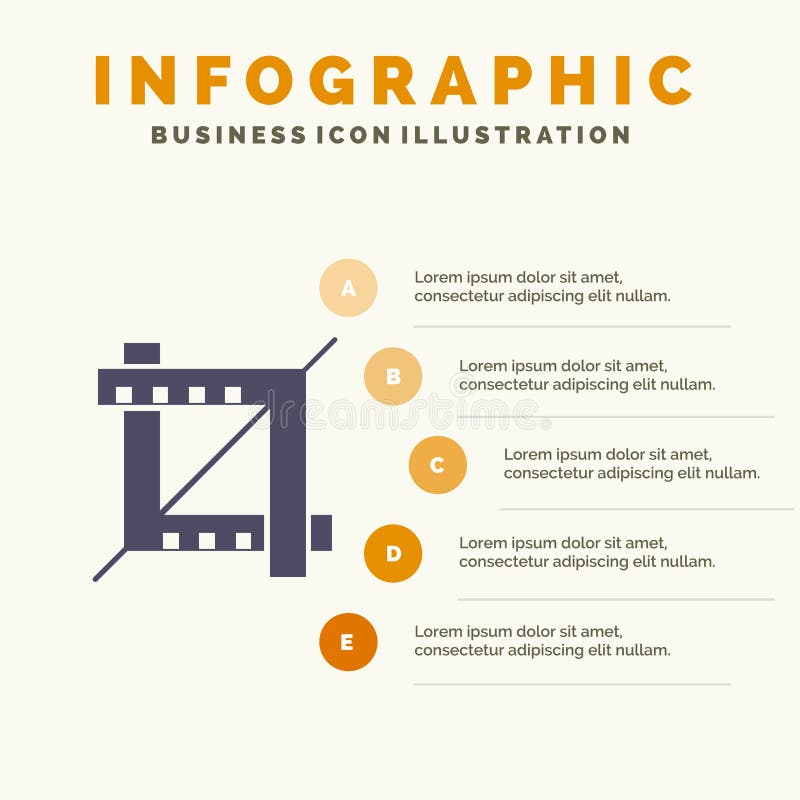 INFOGRAPHIC
BUSINESS ICON ILLUSTRATION

A
Lorem ipsum dolor sit amet, consectetur adipiscing elit nullam.

B
Lorem ipsum dolor sit amet, consectetur adipiscing elit nullam.

dreamstime

C
Lorem ipsum dolor sit amet, consectetur adipiscing elit nullam.

D
Lorem ipsum dolor sit amet, consectetur adipiscing elit nullam.

E
Lorem ipsum dolor sit amet, consectetur adipiscing elit nullam.