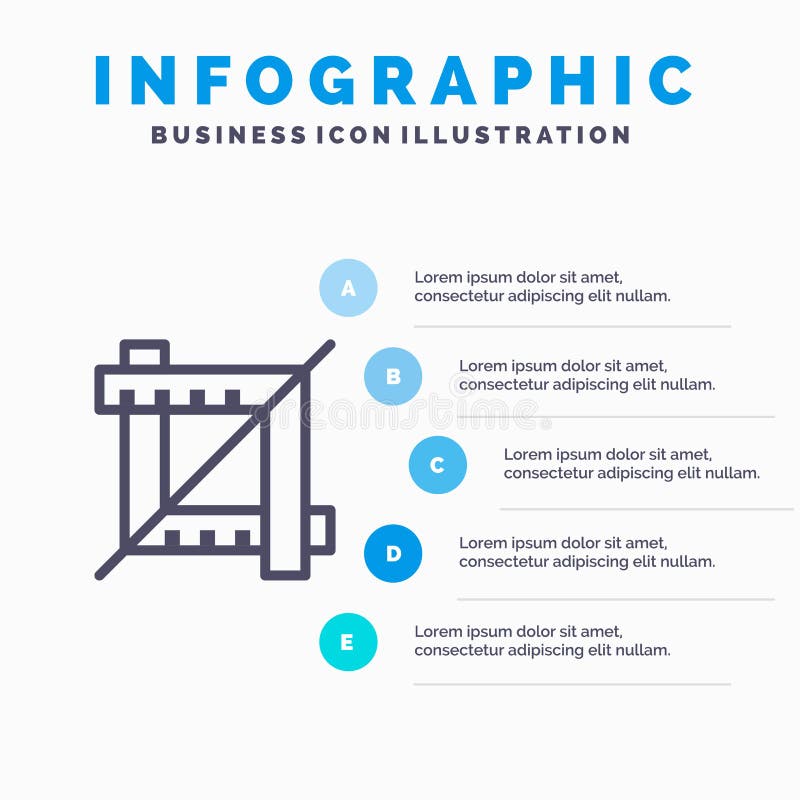 INFOGRAPHIC
BUSINESS ICON ILLUSTRATION

A
Lorem ipsum dolor sit amet, consectetur adipiscing elit nullam.

B
Lorem ipsum dolor sit amet, consectetur adipiscing elit nullam.

dreamstime

C
Lorem ipsum dolor sit amet, consectetur adipiscing elit nullam.

D
Lorem ipsum dolor sit amet, consectetur adipiscing elit nullam.

E
Lorem ipsum dolor sit amet, consectetur adipiscing elit nullam.