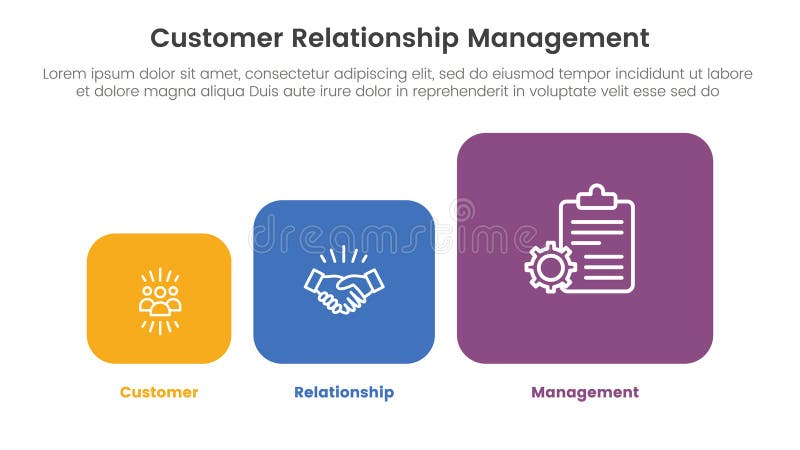 Customer Relationship Management

Lorem ipsum dolor sit amet, consectetur adipiscing elit, sed do eiusmod tempor incididunt ut labore et dolore magna aliqua Duis aute irure dolor in reprehenderit in voluptate velit esse sed do

dreamstime

Customer

Relationship

Management