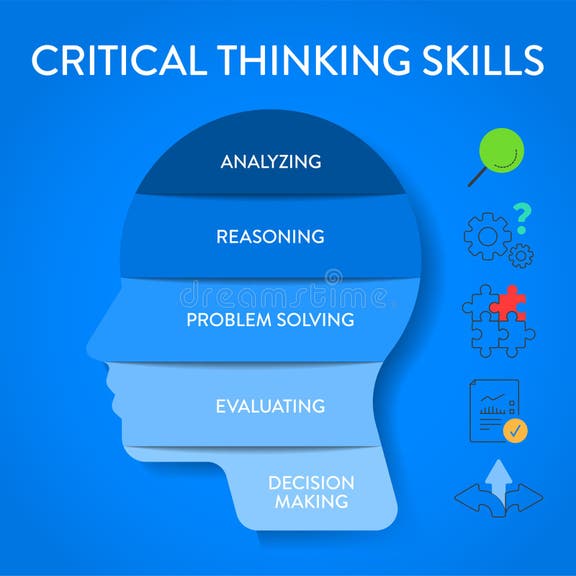 CRITICAL THINKING SKILLS

ANALYZING

REASONING

dreamstime

PROBLEM SOLVING

EVALUATING

DECISION MAKING

?