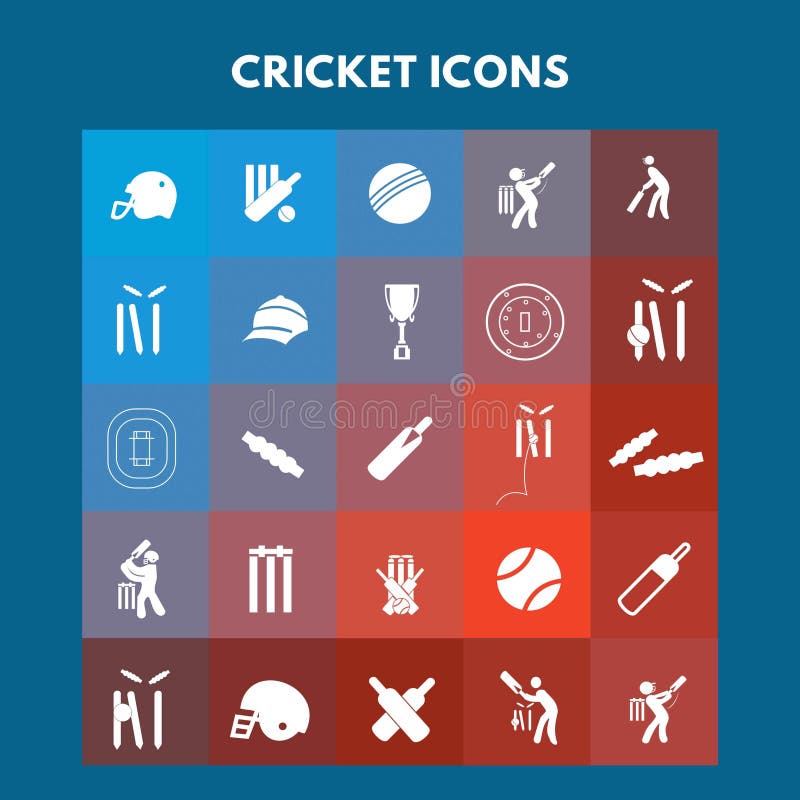 CRICKET ICONS

dreamstime