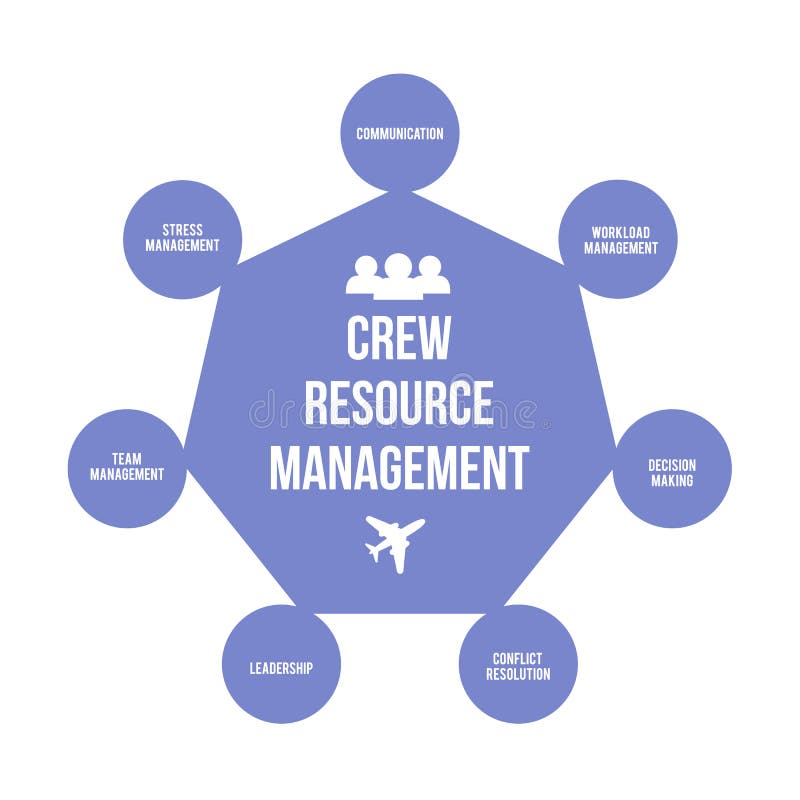 COMMUNICATION

STRESS MANAGEMENT

WORKLOAD MANAGEMENT

CREW RESOURCE MANAGEMENT

dreamstime

TEAM MANAGEMENT

DECISION MAKING

LEADERSHIP

CONFLICT RESOLUTION