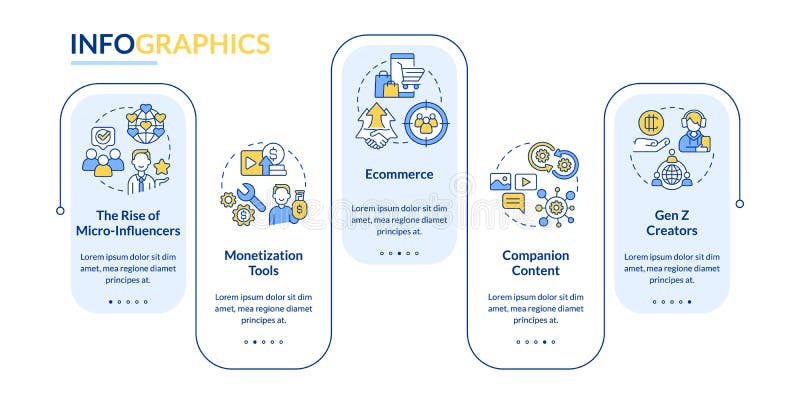 INFOGRAPHICS

The Rise of Micro-Influencers

Lorem ipsum dolor sit dim amet, mea regione diamet principes at.

Monetization Tools

Lorem ipsum dolor sit dim amet, mea regione diamet principes at.

Ecommerce

Lorem ipsum dolor sit dim amet, mea regione diamet principes at.

Companion Content

Lorem ipsum dolor sit dim amet, mea regione diamet principes at.

Gen Z Creators

Lorem ipsum dolor sit dim amet, mea regione diamet principes at.