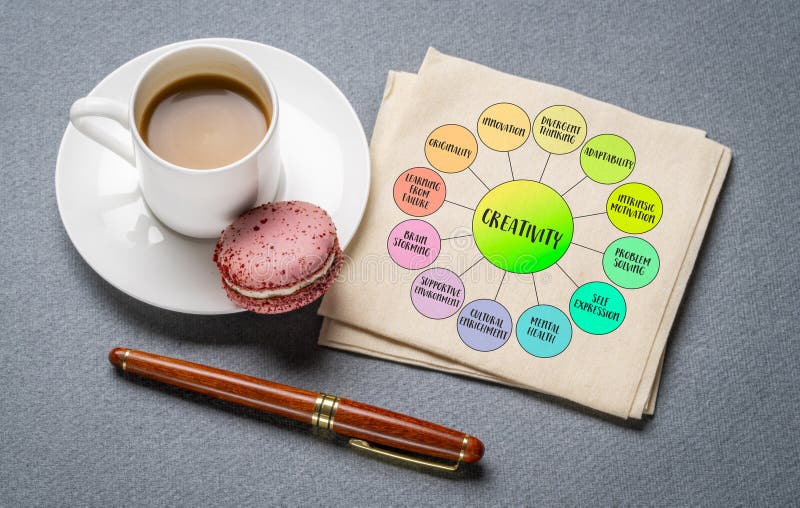 CREATIVITY

INNOVATION

DIVERGENT THINKING

ADAPTABILITY

INTRINSIC MOTIVATION

PROBLEM SOLVING

SELF EXPRESSION

MENTAL HEALTH

CULTURAL ENRICHMENT

SUPPORTIVE ENVIRONMENT

BRAIN STORMING

LEARNING FROM FAILURE

ORIGINALITY