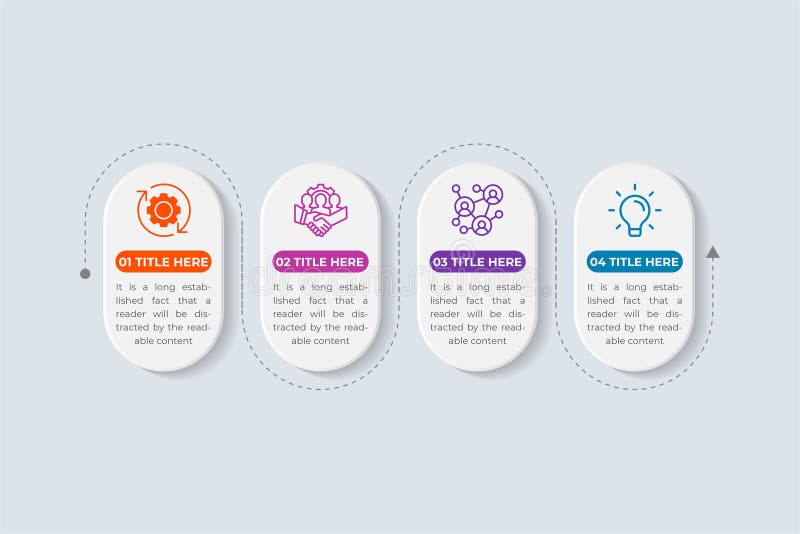 01 TITLE HERE

It is a long established fact that a reader will be distracted by the readable content

02 TITLE HERE

It is a long established fact that a reader will be distracted by the readable content

03 TITLE HERE

It is a long established fact that a reader will be distracted by the readable content

04 TITLE HERE

It is a long established fact that a reader will be distracted by the readable content

dreamstime