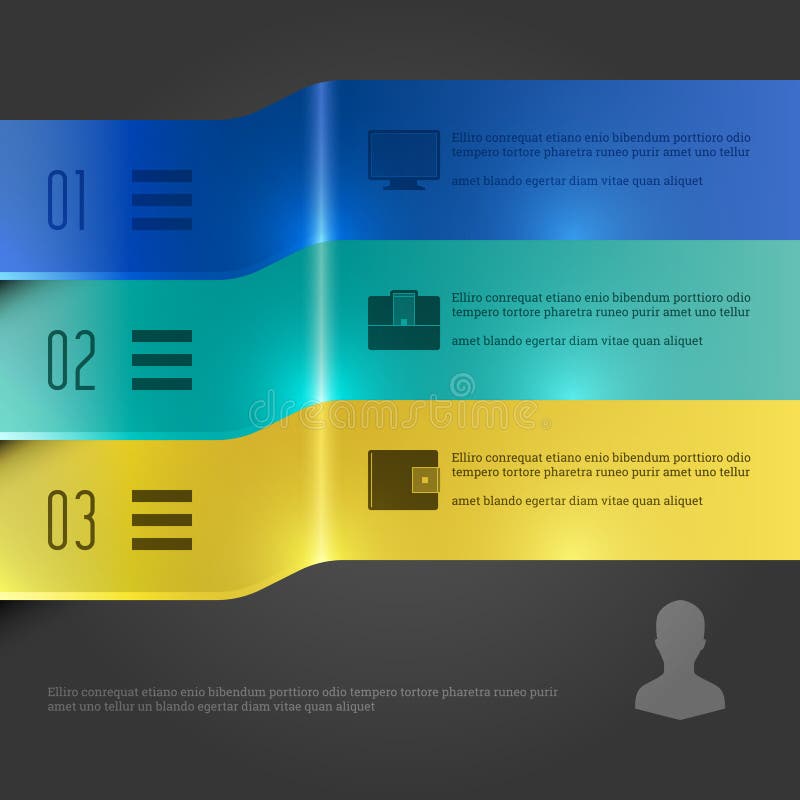 01

Elliro conrequat etiano enio bibendum porttioro odio tempero tortore pharetra runeo purir amet uno tellur

amet blando egertar diam vitae quan aliquet

02

Elliro conrequat etiano enio bibendum porttioro odio tempero tortore pharetra runeo purir amet uno tellur

amet blando egertar diam vitae quan aliquet

dreamstime

03

Elliro conrequat etiano enio bibendum porttioro odio tempero tortore pharetra runeo purir amet uno tellur

amet blando egertar diam vitae quan aliquet

Elliro conrequat etiano enio bibendum porttioro odio tempero tortore pharetra runeo purir amet uno tellur un blando egertar diam vitae quan aliquet