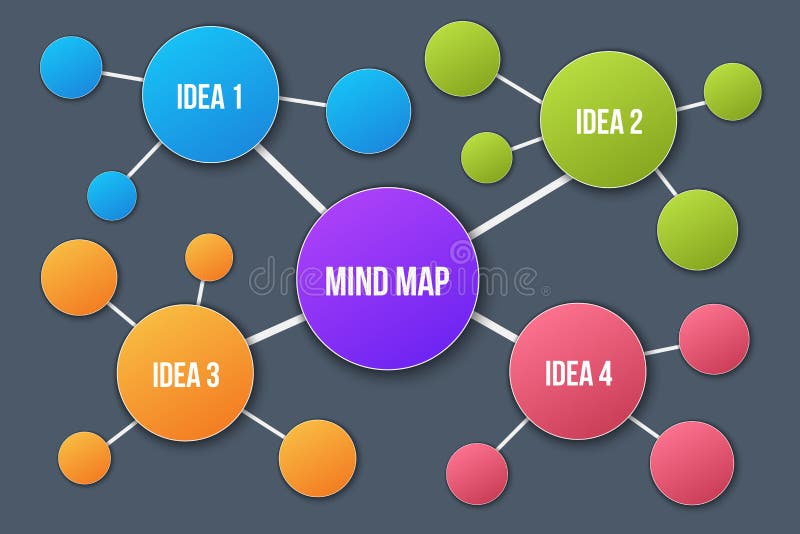 IDEA 1

IDEA 2

MIND MAP

dreamstime

IDEA 3

IDEA 4