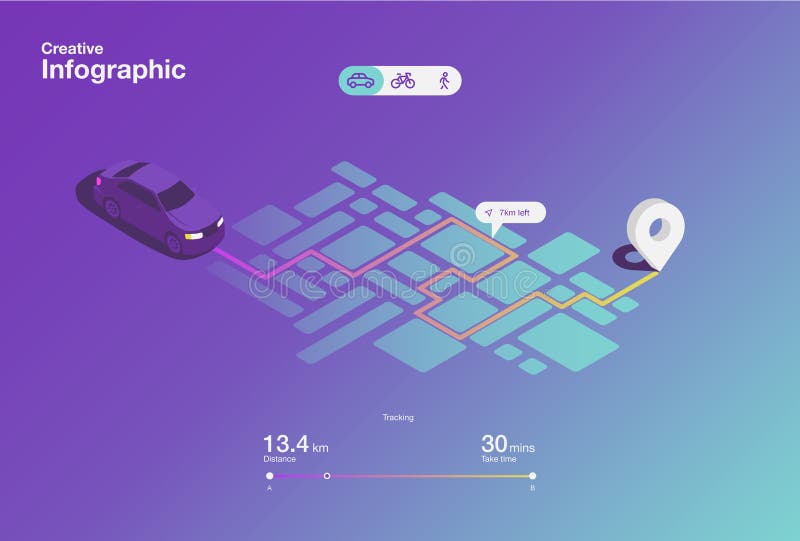 Creative
Infographic

7km left

dreamstime

Tracking

13.4 km
Distance

30 mins
Take time

A

B