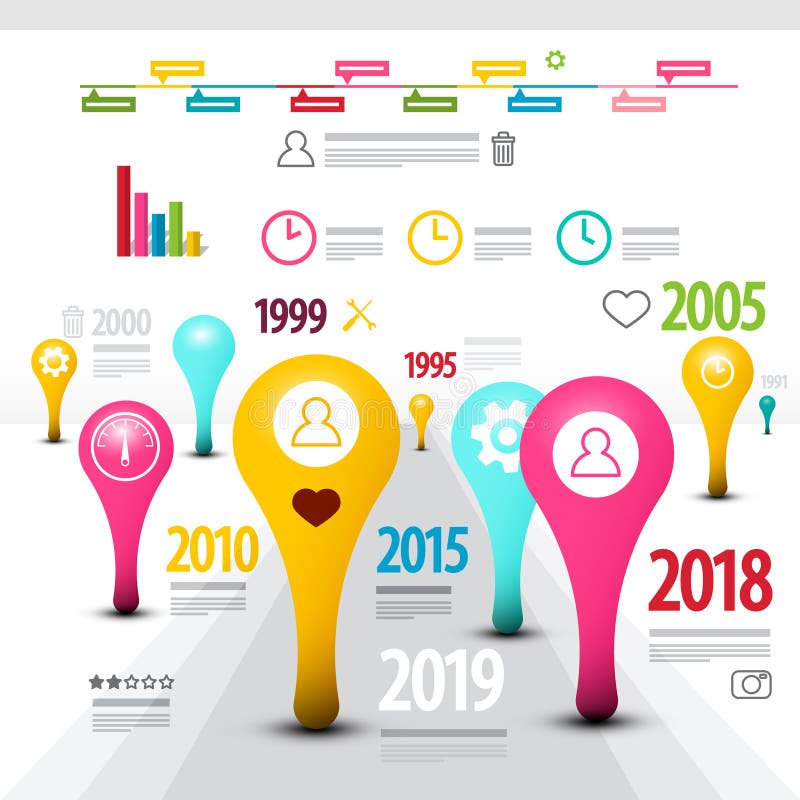 2000

1999

2005

1995

1991

2010

2015

2018

2019