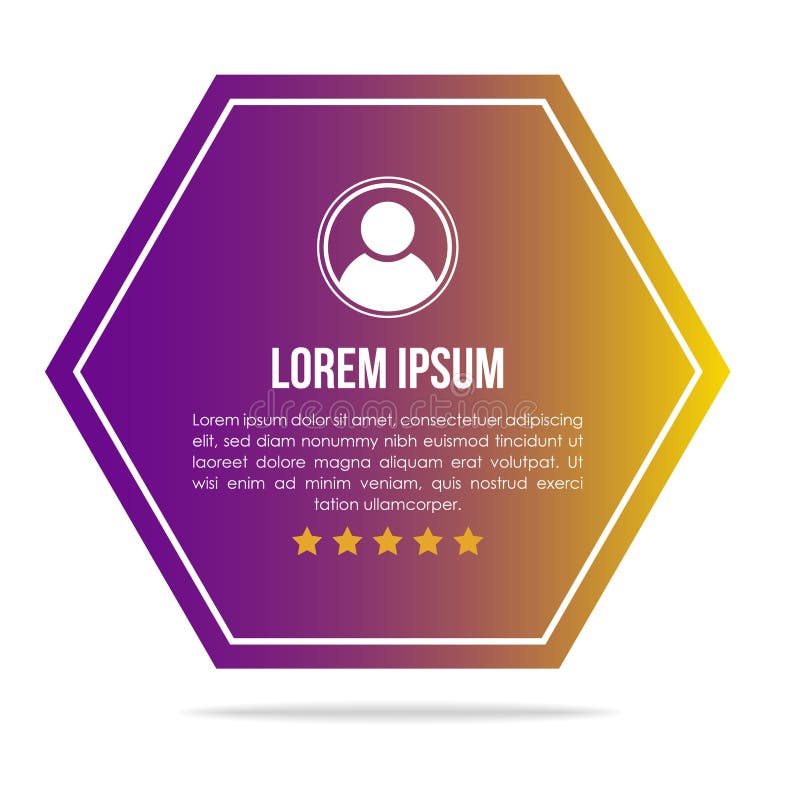 LOREM IPSUM

dreamstime

Lorem ipsum dolor sit amet, consectetuer adipiscing elit, sed diam nonummy nibh euismod tincidunt ut laoreet dolore magna aliquam erat volutpat. Ut wisi enim ad minim veniam, quis nostrud exerci tation ullamcorper.