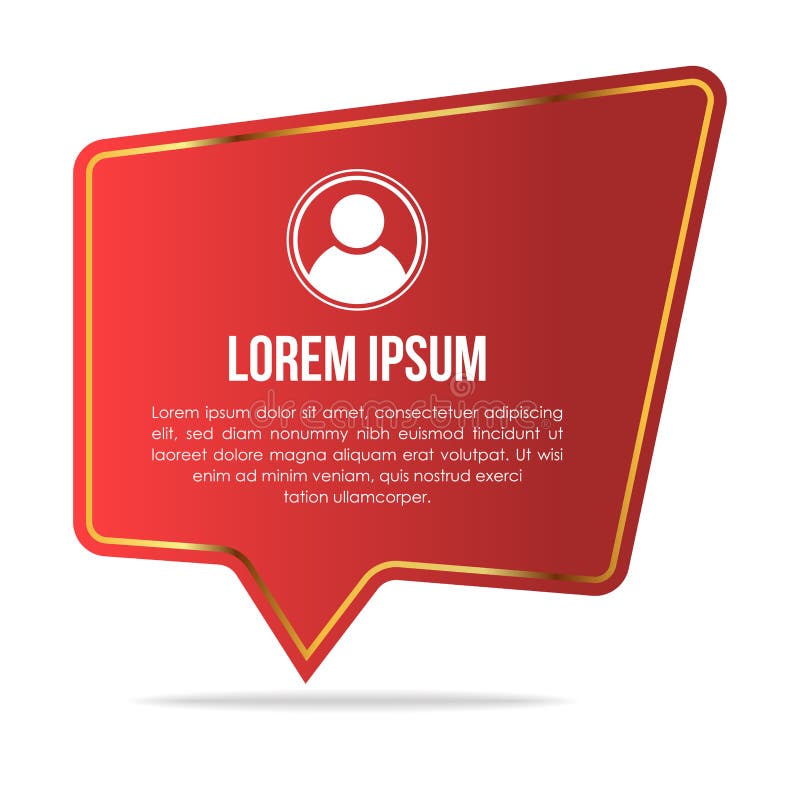 LOREM IPSUM

dreamstime

Lorem ipsum dolor sit amet, consectetuer adipiscing elit, sed diam nonummy nibh euismod tincidunt ut laoreet dolore magna aliquam erat volutpat. Ut wisi enim ad minim veniam, quis nostrud exerci tation ullamcorper.