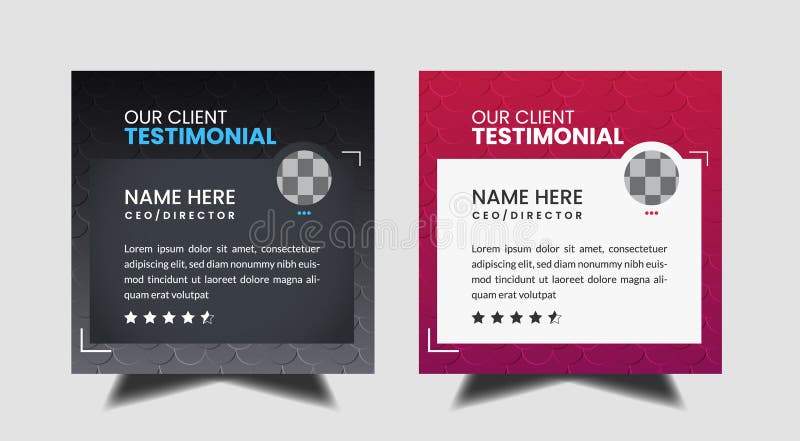 OUR CLIENT
TESTIMONIAL

NAME HERE
CEO/DIRECTOR

Lorem ipsum dolor sit amet, consectetuer adipiscing elit, sed diam nonummy nibh euismod tincidunt ut laoreet dolore magna aliquam erat volutpat

dreamstime

OUR CLIENT
TESTIMONIAL

NAME HERE
CEO/DIRECTOR

Lorem ipsum dolor sit amet, consectetuer adipiscing elit, sed diam nonummy nibh euismod tincidunt ut laoreet dolore magna aliquam erat volutpat