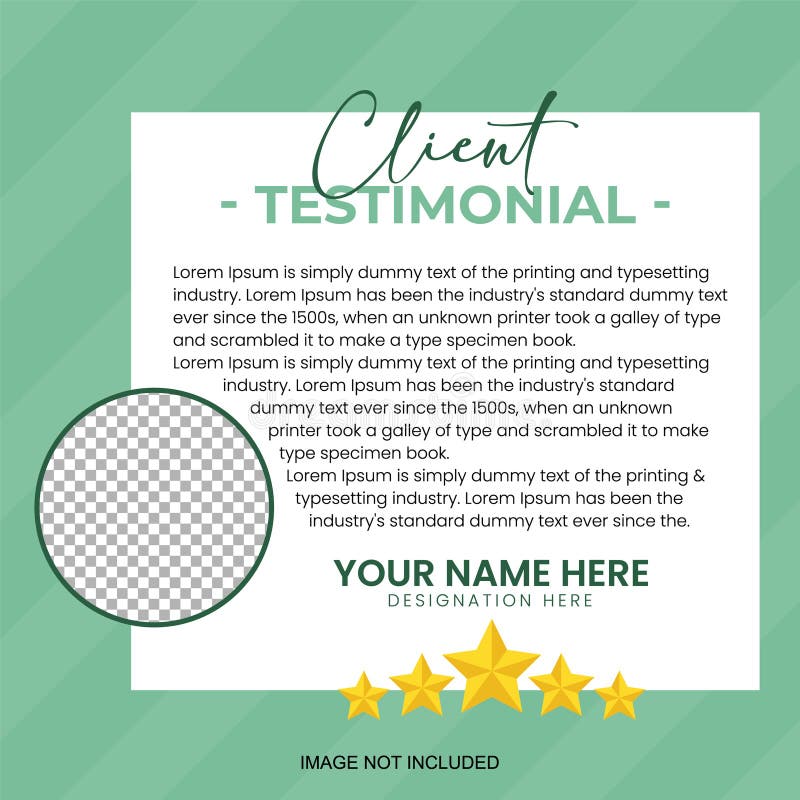 Client
- TESTIMONIAL -

Lorem Ipsum is simply dummy text of the printing and typesetting industry. Lorem Ipsum has been the industry's standard dummy text ever since the 1500s, when an unknown printer took a galley of type and scrambled it to make a type specimen book.
Lorem Ipsum is simply dummy text of the printing and typesetting industry. Lorem Ipsum has been the industry's standard dummy text ever since the 1500s, when an unknown printer took a galley of type and scrambled it to make type specimen book.
Lorem Ipsum is simply dummy text of the printing & typesetting industry. Lorem Ipsum has been the industry's standard dummy text ever since the.

YOUR NAME HERE
DESIGNATION HERE

IMAGE NOT INCLUDED