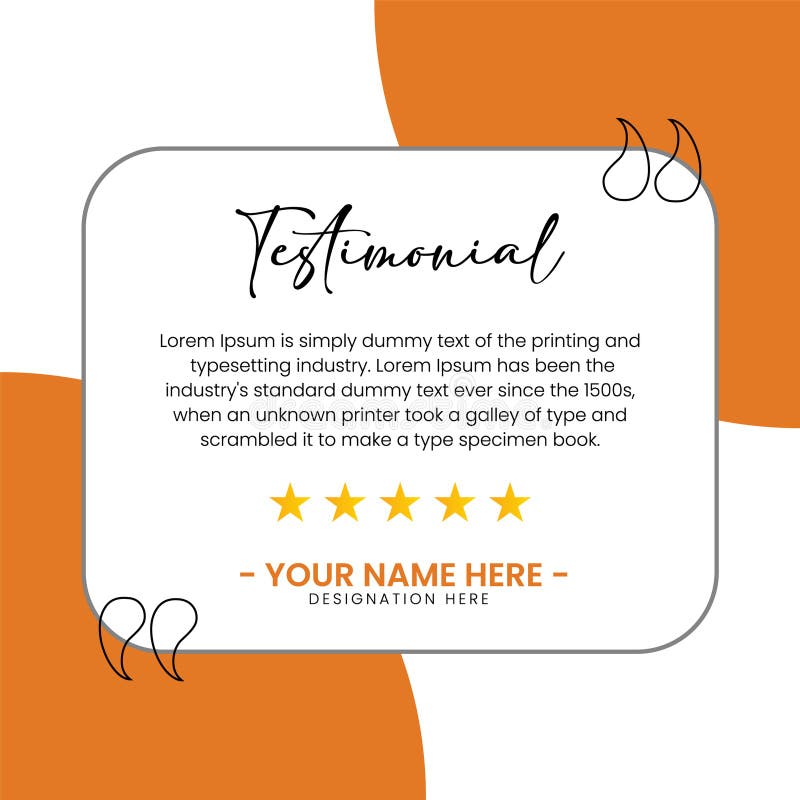 Testimonial

Lorem Ipsum is simply dummy text of the printing and typesetting industry. Lorem Ipsum has been the industry's standard dummy text ever since the 1500s, when an unknown printer took a galley of type and scrambled it to make a type specimen book.

- YOUR NAME HERE -
DESIGNATION HERE