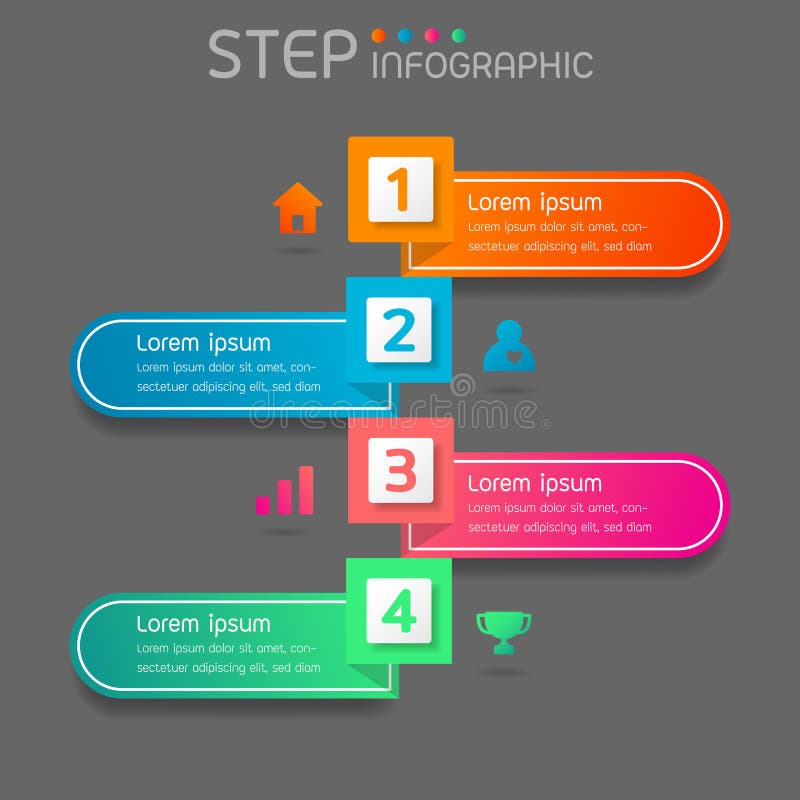 STEP INFOGRAPHIC

1

Lorem ipsum

Lorem ipsum dolor sit amet, consectetuer adipiscing elit, sed diam

2

Lorem ipsum

Lorem ipsum dolor sit amet, consectetuer adipiscing elit, sed diam

dreamstime

3

Lorem ipsum

Lorem ipsum dolor sit amet, consectetuer adipiscing elit, sed diam

4

Lorem ipsum

Lorem ipsum dolor sit amet, consectetuer adipiscing elit, sed diam