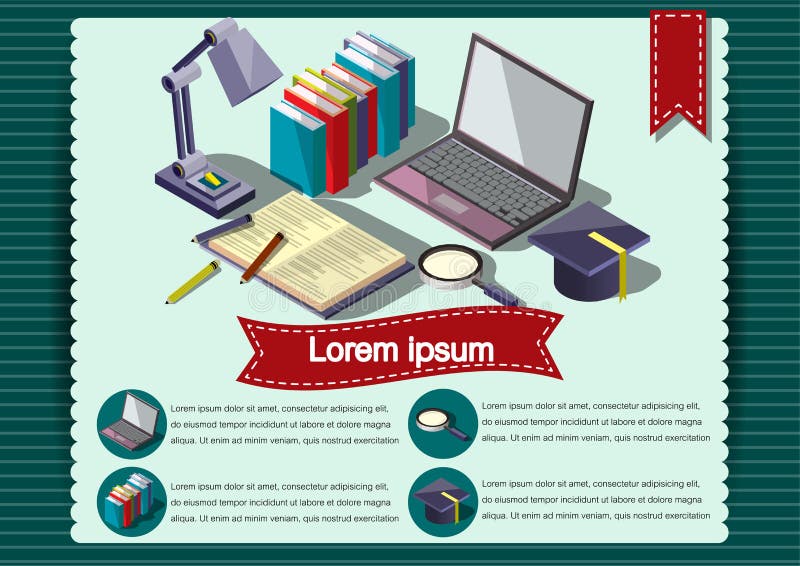 Lorem ipsum

Lorem ipsum dolor sit amet, consectetur adipisicing elit, do eiusmod tempor incididunt ut labore et dolore magna aliqua. Ut enim ad minim veniam, quis nostrud exercitation

Lorem ipsum dolor sit amet, consectetur adipisicing elit, do eiusmod tempor incididunt ut labore et dolore magna aliqua. Ut enim ad minim veniam, quis nostrud exercitation

Lorem ipsum dolor sit amet, consectetur adipisicing elit, do eiusmod tempor incididunt ut labore et dolore magna aliqua. Ut enim ad minim veniam, quis nostrud exercitation

Lorem ipsum dolor sit amet, consectetur adipisicing elit, do eiusmod tempor incididunt ut labore et dolore magna aliqua. Ut enim ad minim veniam, quis nostrud exercitation