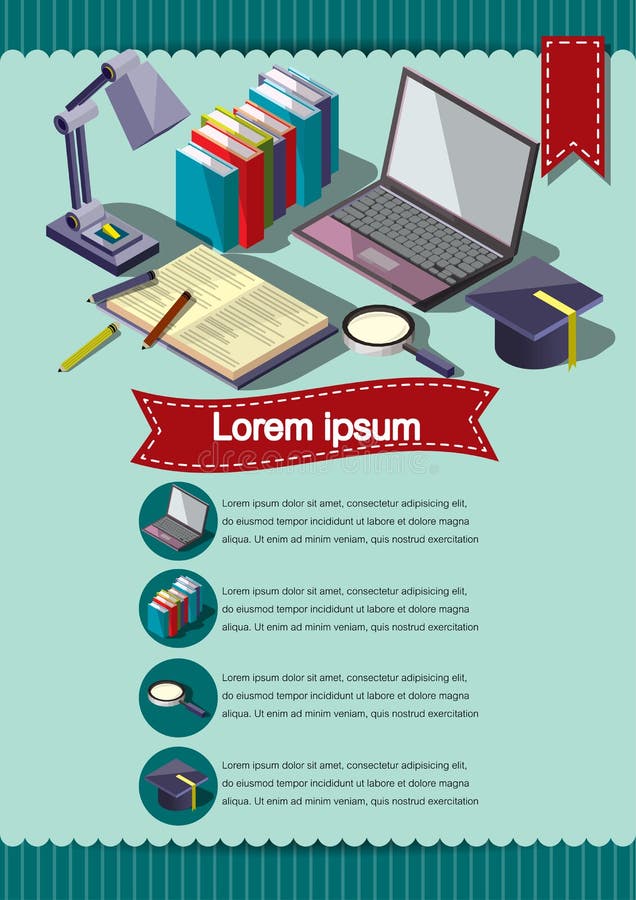 Lorem ipsum

dreamstime

Lorem ipsum dolor sit amet, consectetur adipisicing elit, do eiusmod tempor incididunt ut labore et dolore magna aliqua. Ut enim ad minim veniam, quis nostrud exercitation

Lorem ipsum dolor sit amet, consectetur adipisicing elit, do eiusmod tempor incididunt ut labore et dolore magna aliqua. Ut enim ad minim veniam, quis nostrud exercitation

Lorem ipsum dolor sit amet, consectetur adipisicing elit, do eiusmod tempor incididunt ut labore et dolore magna aliqua. Ut enim ad minim veniam, quis nostrud exercitation

Lorem ipsum dolor sit amet, consectetur adipisicing elit, do eiusmod tempor incididunt ut labore et dolore magna aliqua. Ut enim ad minim veniam, quis nostrud exercitation