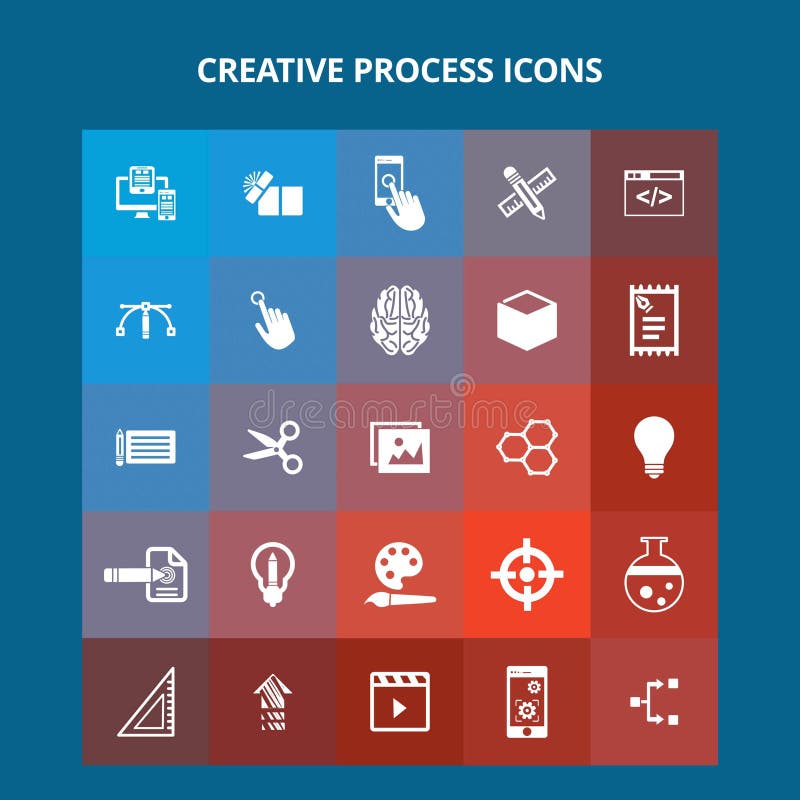 CREATIVE PROCESS ICONS

</>

dreamstime