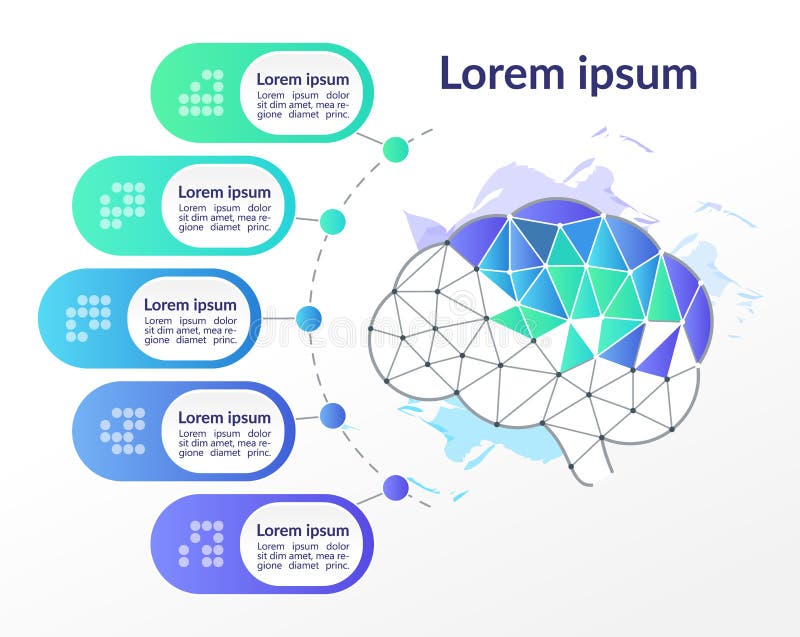 Lorem ipsum

Lorem ipsum
Lorem ipsum dolor sit dim amet, mea regione diamet princ.

Lorem ipsum
Lorem ipsum dolor sit dim amet, mea regione diamet princ.

Lorem ipsum
Lorem ipsum dolor sit dim amet, mea regione diamet princ.

Lorem ipsum
Lorem ipsum dolor sit dim amet, mea regione diamet princ.

Lorem ipsum
Lorem ipsum dolor sit dim amet, mea regione diamet princ.

dreamstime