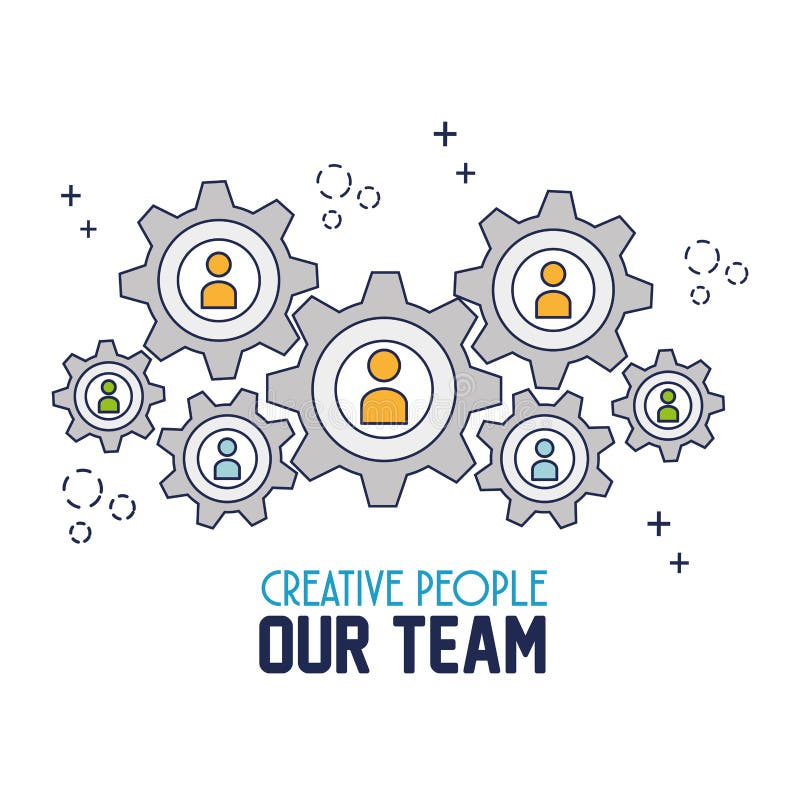 CREATIVE PEOPLE
OUR TEAM