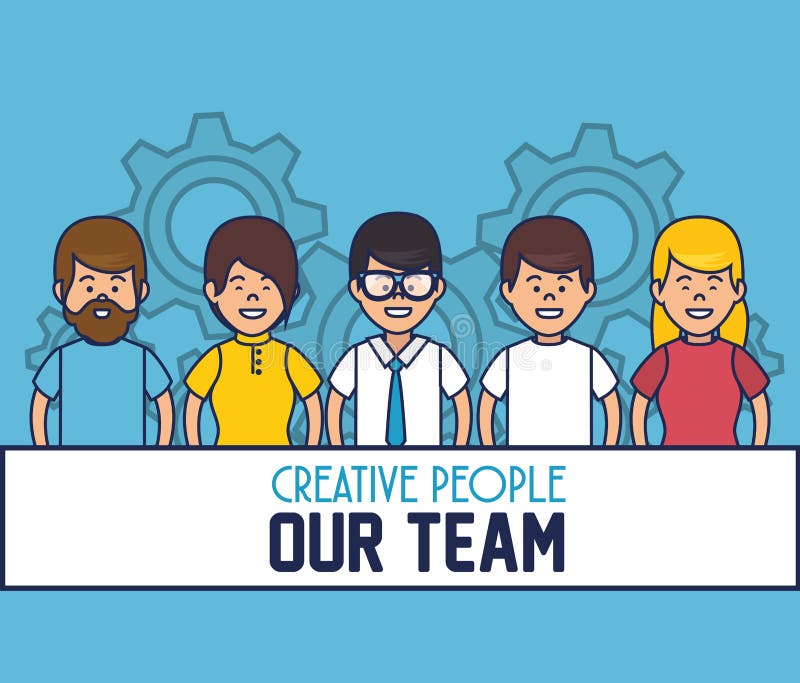 CREATIVE PEOPLE
OUR TEAM