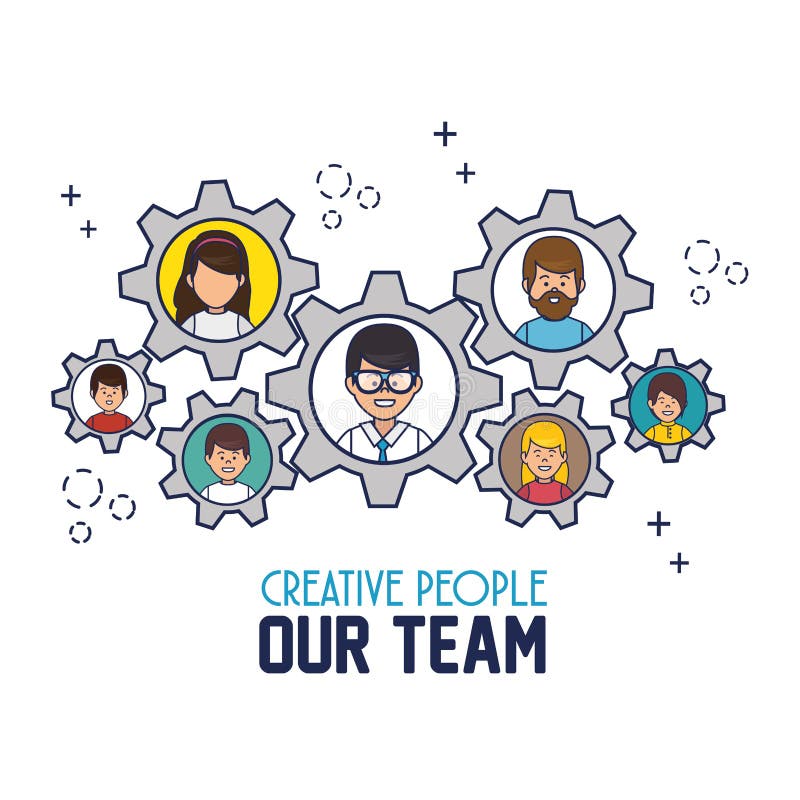 CREATIVE PEOPLE
OUR TEAM