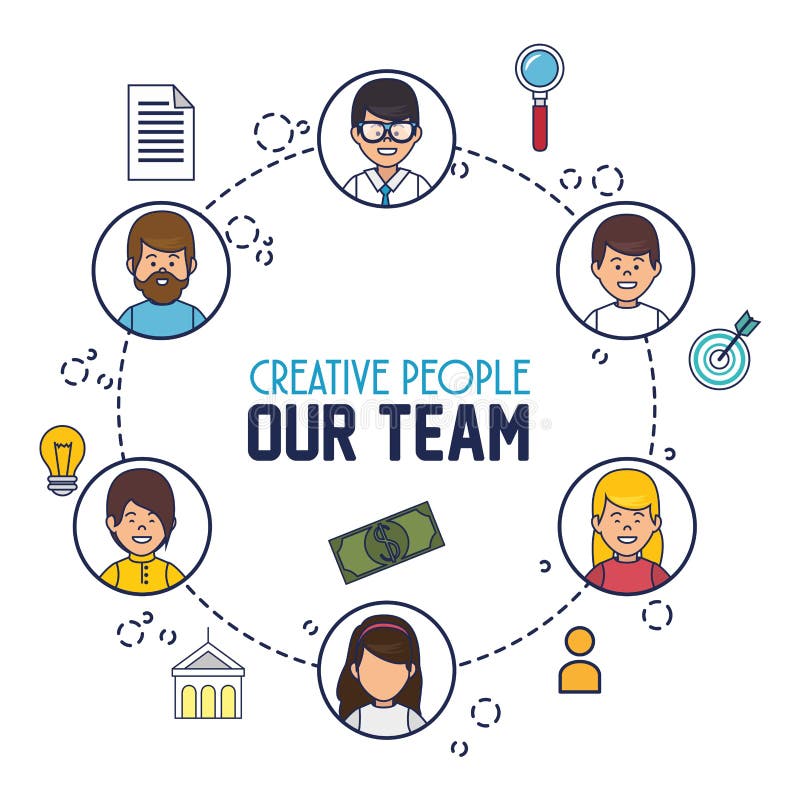 CREATIVE PEOPLE
OUR TEAM

$