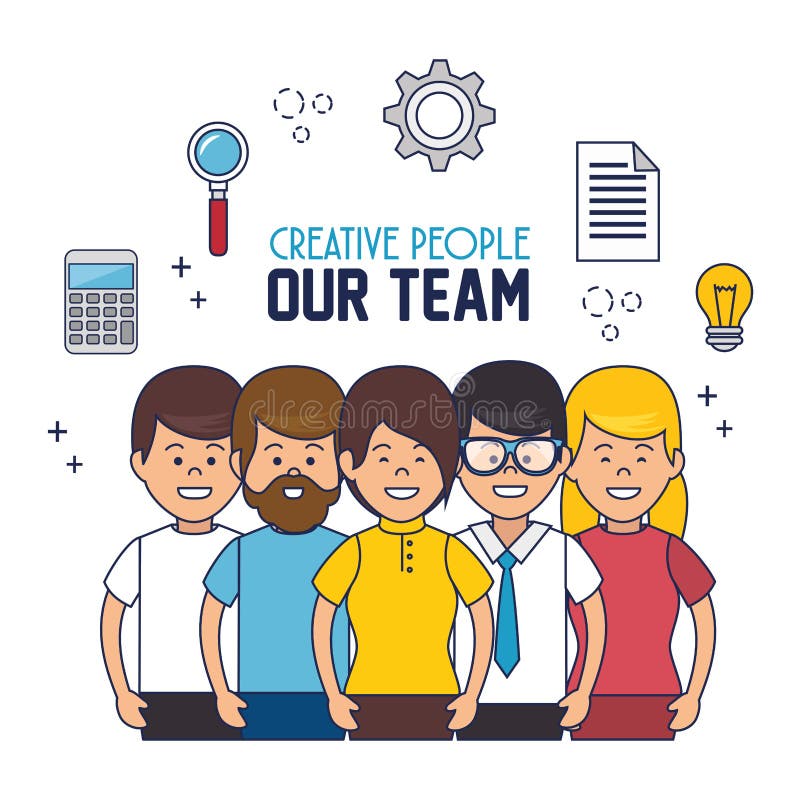 CREATIVE PEOPLE
OUR TEAM

dreamstime