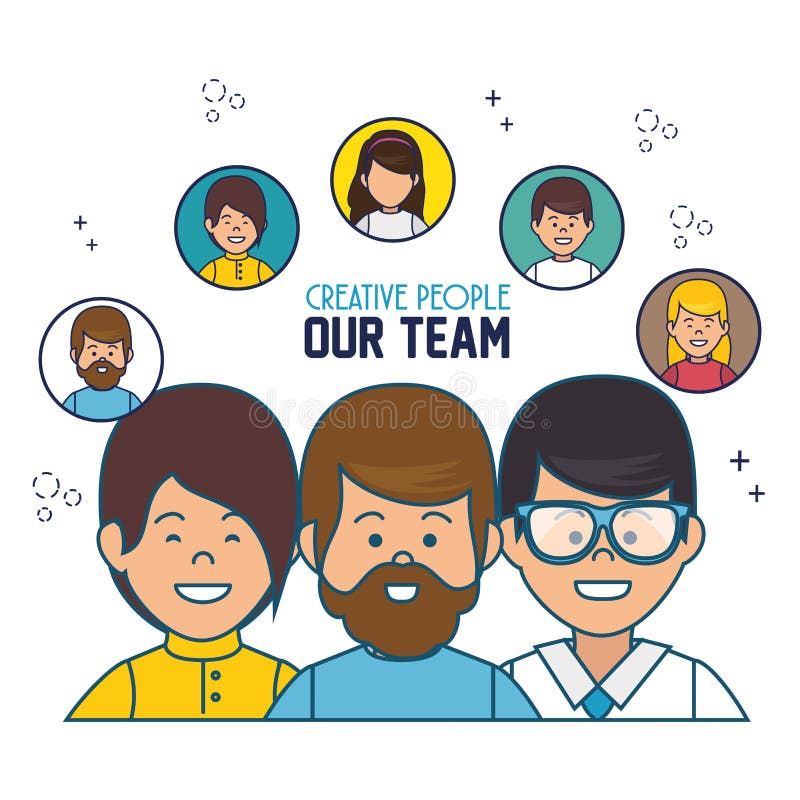 CREATIVE PEOPLE
OUR TEAM

dreamstime