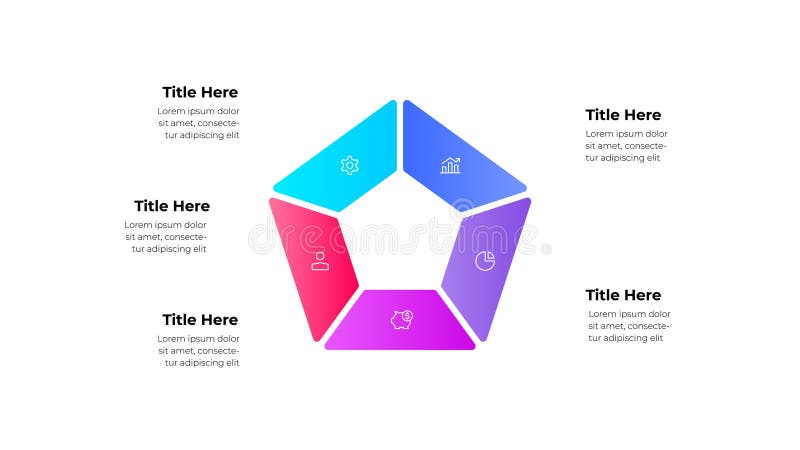 Title Here
Lorem ipsum dolor sit amet, consectetur adipiscing elit

Title Here
Lorem ipsum dolor sit amet, consectetur adipiscing elit

Title Here
Lorem ipsum dolor sit amet, consectetur adipiscing elit

Title Here
Lorem ipsum dolor sit amet, consectetur adipiscing elit

Title Here
Lorem ipsum dolor sit amet, consectetur adipiscing elit

dreamstime