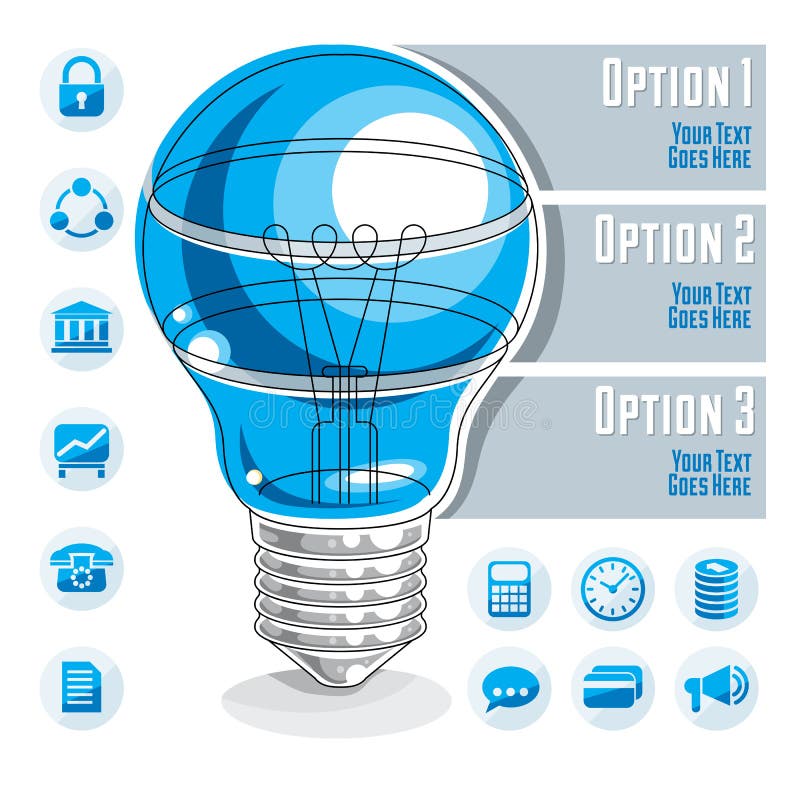 OPTION 1
YOUR TEXT GOES HERE

OPTION 2
YOUR TEXT GOES HERE

OPTION 3
YOUR TEXT GOES HERE

dreamstime