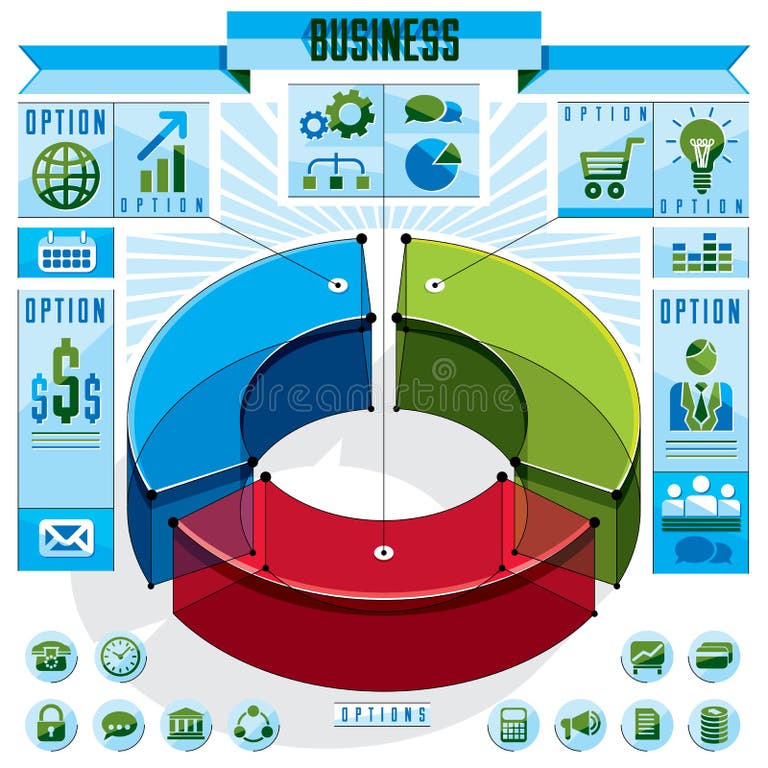 BUSINESS

OPTION

OPTION

OPTION

OPTION

OPTION

$$$

OPTION

dreamstime

OPTIONS