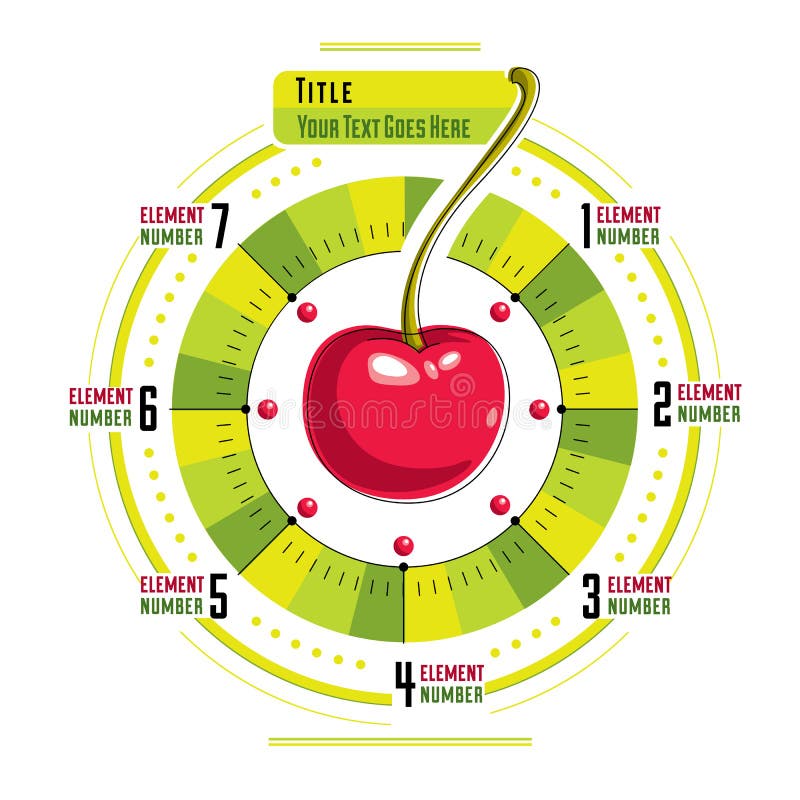 TITLE
YOUR TEXT GOES HERE

1 ELEMENT NUMBER

2 ELEMENT NUMBER

3 ELEMENT NUMBER

4 ELEMENT NUMBER

ELEMENT NUMBER 5

ELEMENT NUMBER 6

ELEMENT NUMBER 7

dreamstime