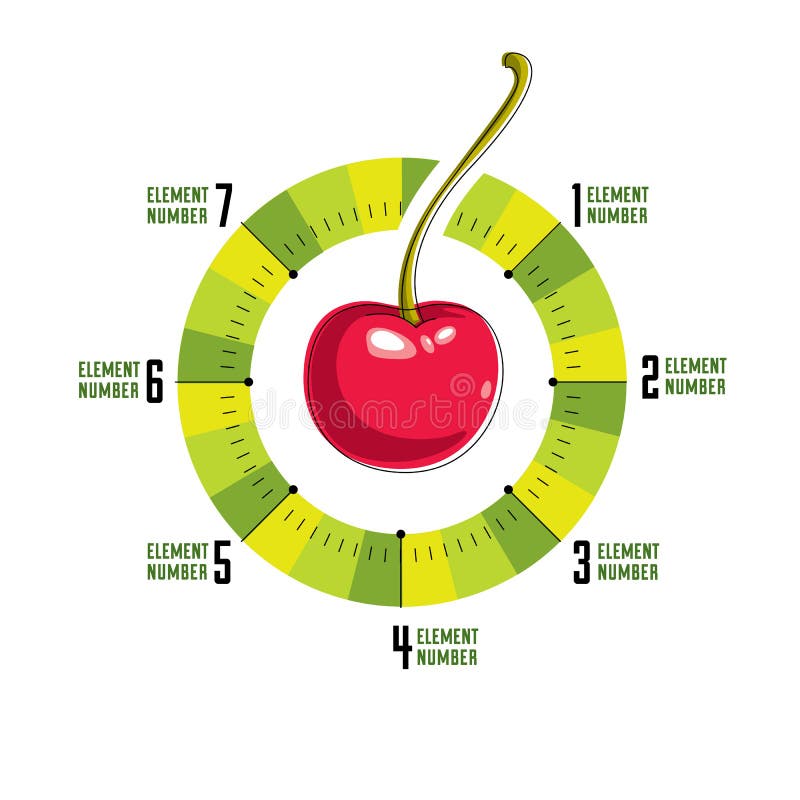 ELEMENT NUMBER 7

1 ELEMENT NUMBER

ELEMENT NUMBER 6

2 ELEMENT NUMBER

dreamstime

ELEMENT NUMBER 5

3 ELEMENT NUMBER

4 ELEMENT NUMBER