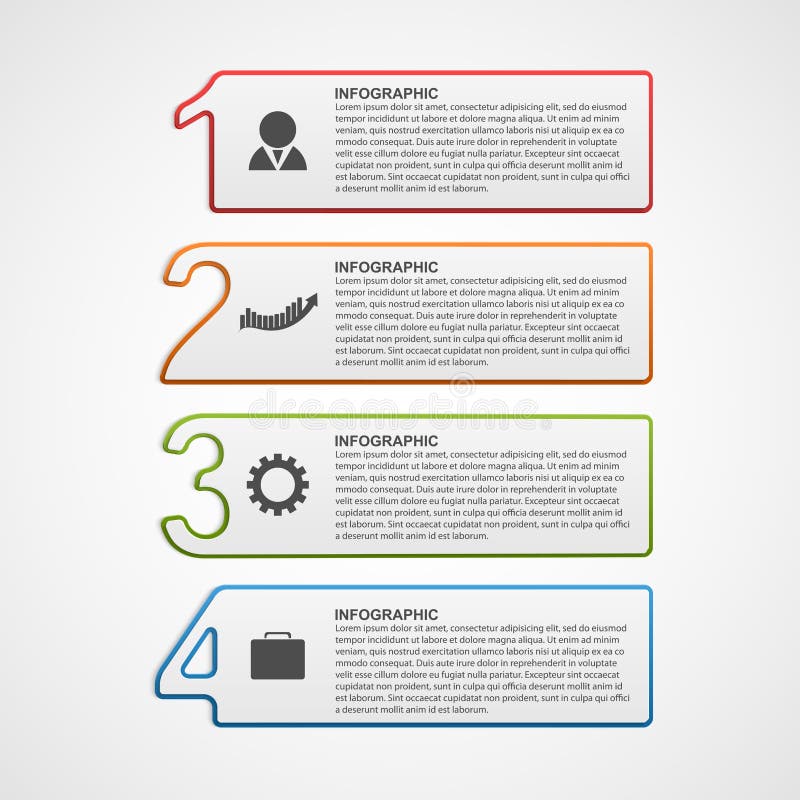 1

INFOGRAPHIC

Lorem ipsum dolor sit amet, consectetur adipisicing elit, sed do eiusmod tempor incididunt ut labore et dolore magna aliqua. Ut enim ad minim veniam, quis nostrud exercitation ullamco laboris nisi ut aliquip ex ea co mmodo consequat. Duis aute irure dolor in reprehenderit in voluptate velit esse cillum dolore eu fugiat nulla pariatur. Excepteur sint occaecat cupidatat non proident, sunt in culpa qui officia deserunt mollit anim id est laborum. Sint occaecat cupidatat non proident, sunt in culpa qui offici a deserunt mollit anim id est laborum.

2

INFOGRAPHIC

Lorem ipsum dolor sit amet, consectetur adipisicing elit, sed do eiusmod tempor incididunt ut labore et dolore magna aliqua. Ut enim ad minim veniam, quis nostrud exercitation ullamco laboris nisi ut aliquip ex ea co mmodo consequat. Duis aute irure dolor in reprehenderit in voluptate velit esse cillum dolore eu fugiat nulla pariatur. Excepteur sint occaecat cupidatat non proident, sunt in culpa qui officia deserunt mollit anim id est laborum. Sint occaecat cupidatat non proident, sunt in culpa qui offici a deserunt mollit anim id est laborum.

dreamstime

3

INFOGRAPHIC

Lorem ipsum dolor sit amet, consectetur adipisicing elit, sed do eiusmod tempor incididunt ut labore et dolore magna aliqua. Ut enim ad minim veniam, quis nostrud exercitation ullamco laboris nisi ut aliquip ex ea co mmodo consequat. Duis aute irure dolor in reprehenderit in voluptate velit esse cillum dolore eu fugiat nulla pariatur. Excepteur sint occaecat cupidatat non proident, sunt in culpa qui officia deserunt mollit anim id est laborum. Sint occaecat cupidatat non proident, sunt in culpa qui offici a deserunt mollit anim id est laborum.

4

INFOGRAPHIC

Lorem ipsum dolor sit amet, consectetur adipisicing elit, sed do eiusmod tempor incididunt ut labore et dolore magna aliqua. Ut enim ad minim veniam, quis nostrud exercitation ullamco laboris nisi ut aliquip ex ea co mmodo consequat. Duis aute irure dolor in reprehenderit in voluptate velit esse cillum dolore eu fugiat nulla pariatur. Excepteur sint occaecat cupidatat non proident, sunt in culpa qui officia deserunt mollit anim id est laborum. Sint occaecat cupidatat non proident, sunt in culpa qui offici a deserunt mollit anim id est laborum.