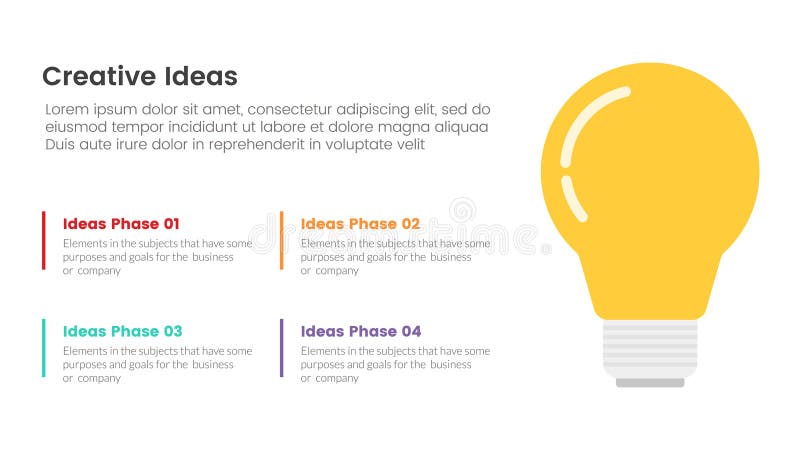 Creative Ideas

Lorem ipsum dolor sit amet, consectetur adipiscing elit, sed do eiusmod tempor incididunt ut labore et dolore magna aliquaa Duis aute irure dolor in reprehenderit in voluptate velit

Ideas Phase 01
Elements in the subjects that have some purposes and goals for the business or company

Ideas Phase 02
Elements in the subjects that have some purposes and goals for the business or company

Ideas Phase 03
Elements in the subjects that have some purposes and goals for the business or company

Ideas Phase 04
Elements in the subjects that have some purposes and goals for the business or company

dreamstime