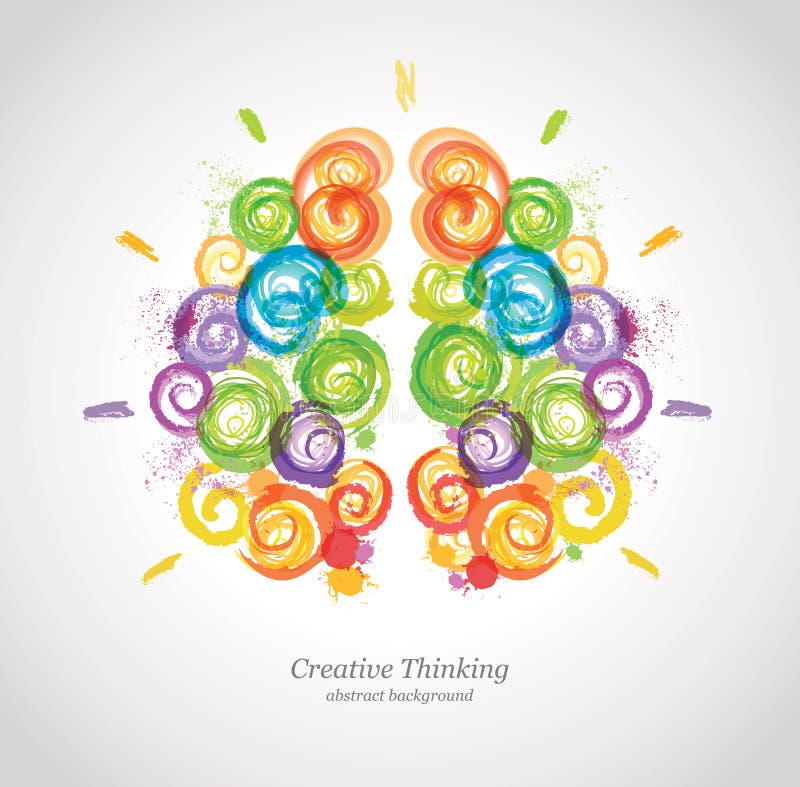 Creative Thinking
abstract background