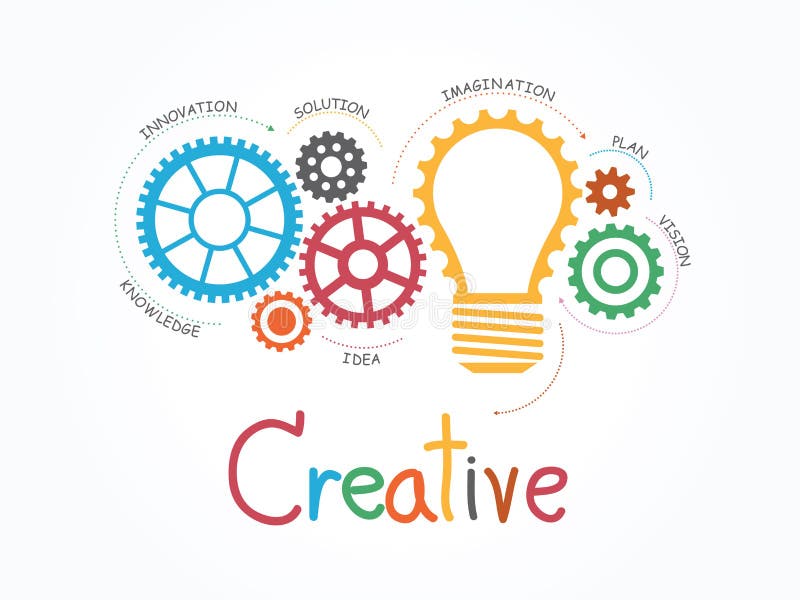 INNOVATION

SOLUTION

IMAGINATION

PLAN

VISION

KNOWLEDGE

IDEA

Creative