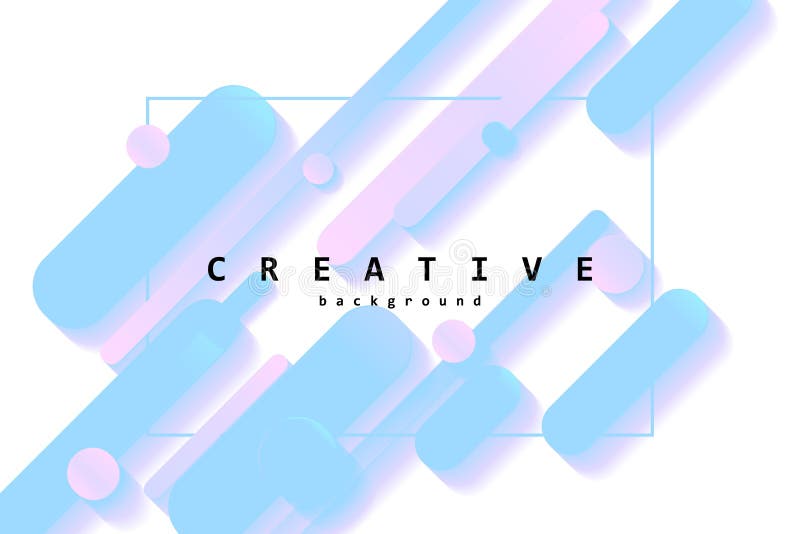 CREATIVE
background