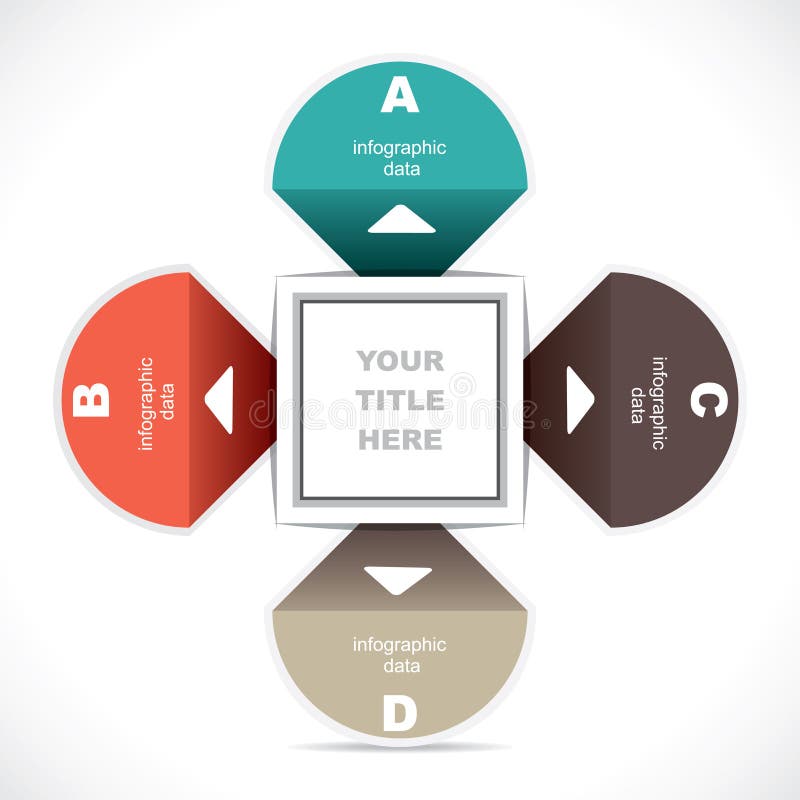 A
infographic data

B
infographic data

YOUR TITLE HERE

dreamstime

C
infographic data

infographic data
D