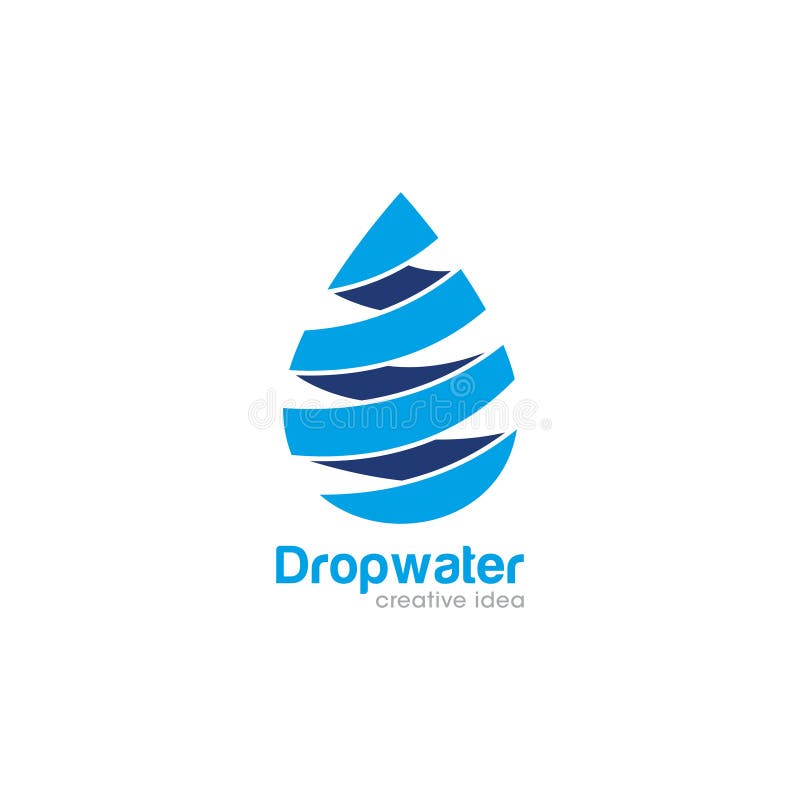 dreamstime

Dropwater
creative idea