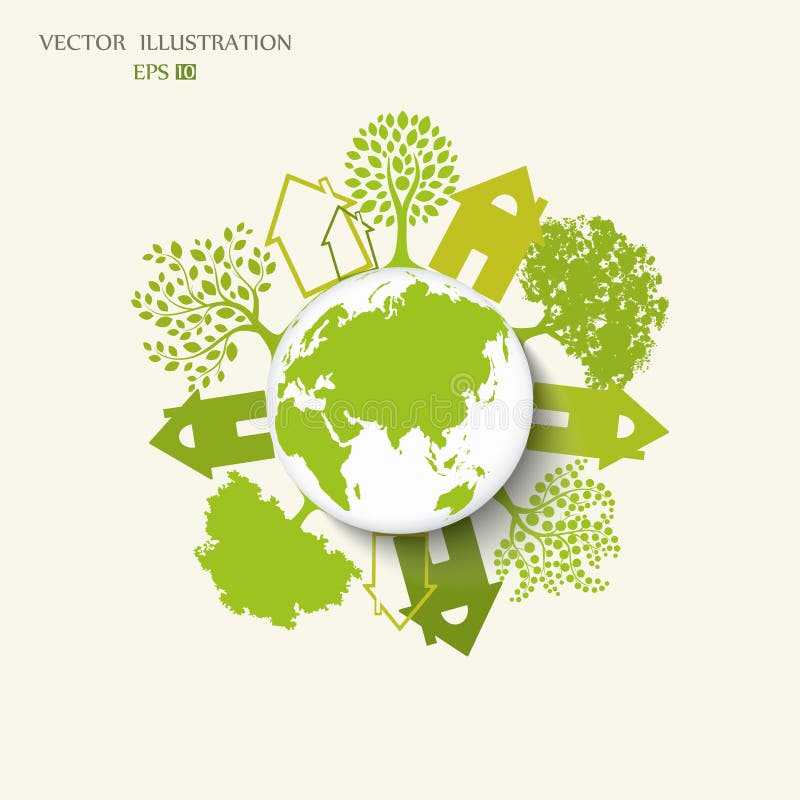 VECTOR ILLUSTRATION
EPS 10