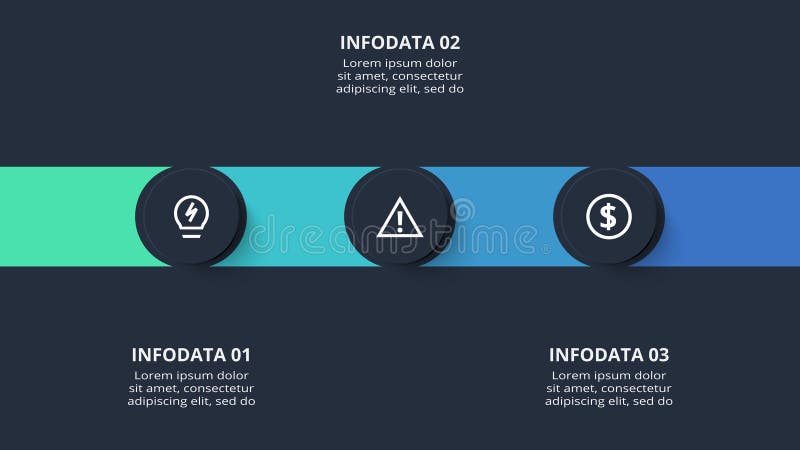 INFODATA 02
Lorem ipsum dolor sit amet, consectetur adipiscing elit, sed do

dreamstime

INFODATA 01
Lorem ipsum dolor sit amet, consectetur adipiscing elit, sed do

INFODATA 03
Lorem ipsum dolor sit amet, consectetur adipiscing elit, sed do