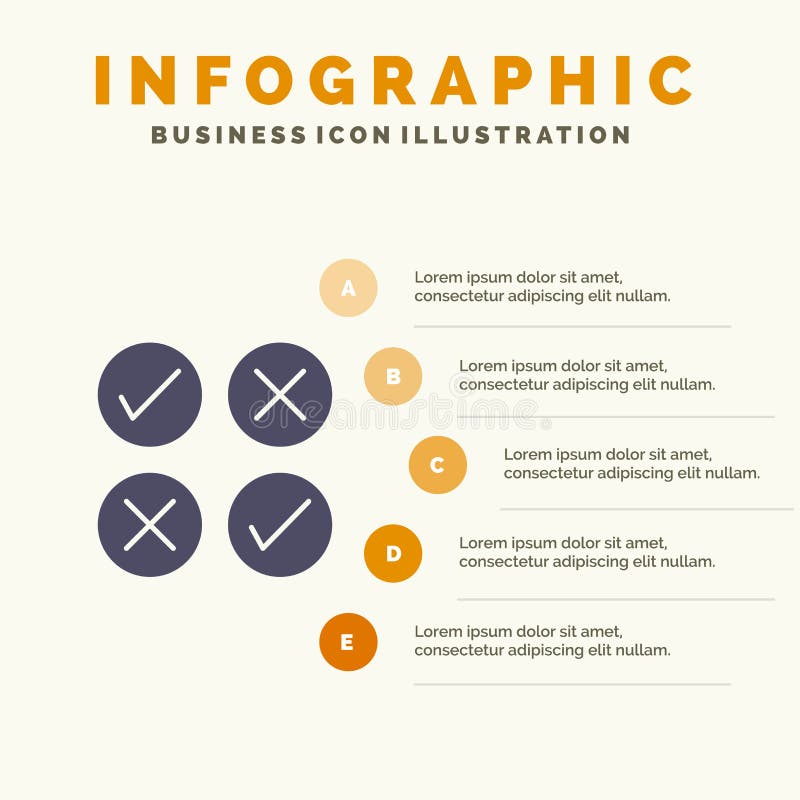 INFOGRAPHIC
BUSINESS ICON ILLUSTRATION

A
Lorem ipsum dolor sit amet, consectetur adipiscing elit nullam.

B
Lorem ipsum dolor sit amet, consectetur adipiscing elit nullam.

dreamstime

C
Lorem ipsum dolor sit amet, consectetur adipiscing elit nullam.

D
Lorem ipsum dolor sit amet, consectetur adipiscing elit nullam.

E
Lorem ipsum dolor sit amet, consectetur adipiscing elit nullam.